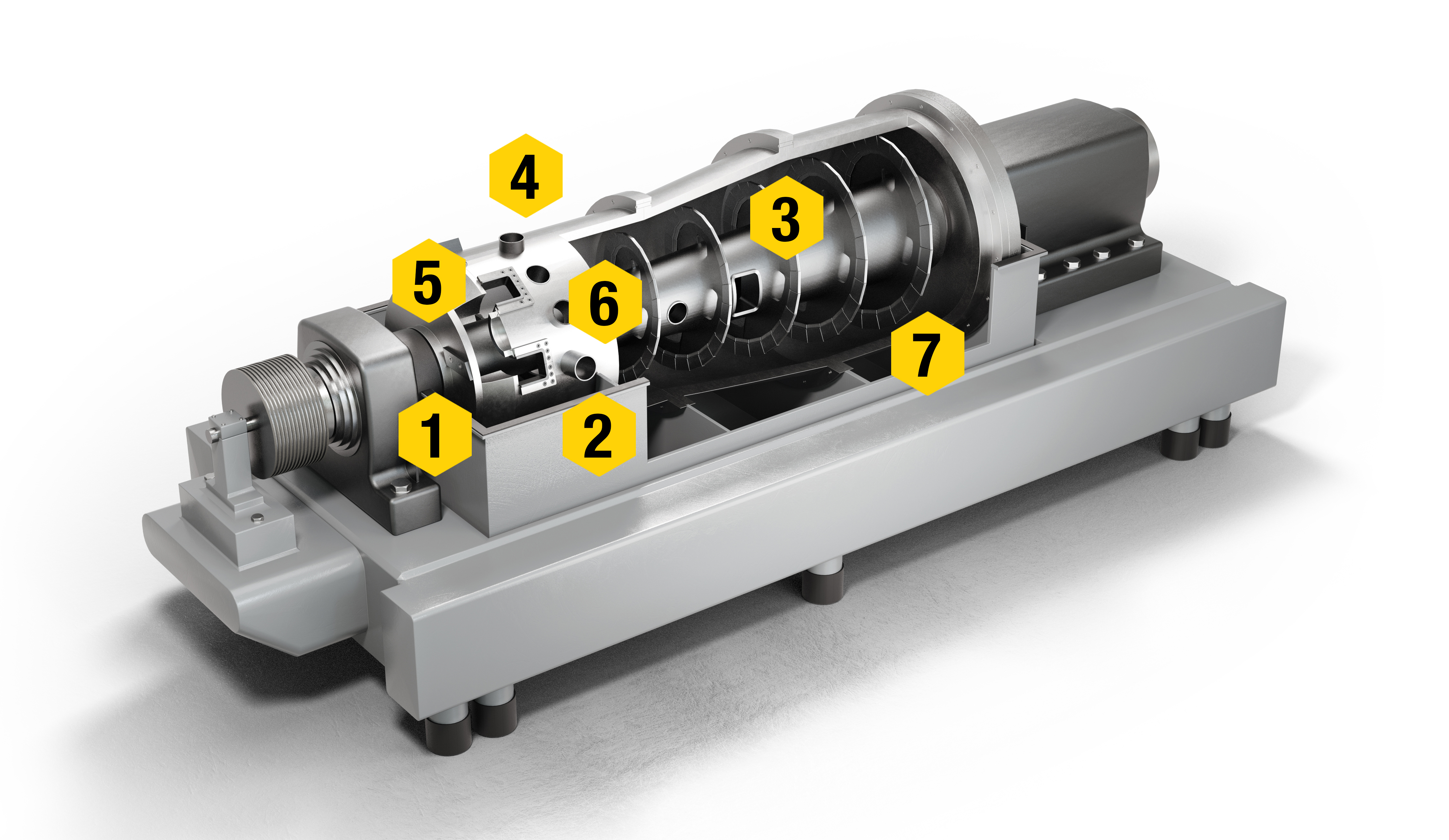 4
3
5
6
7
1
2